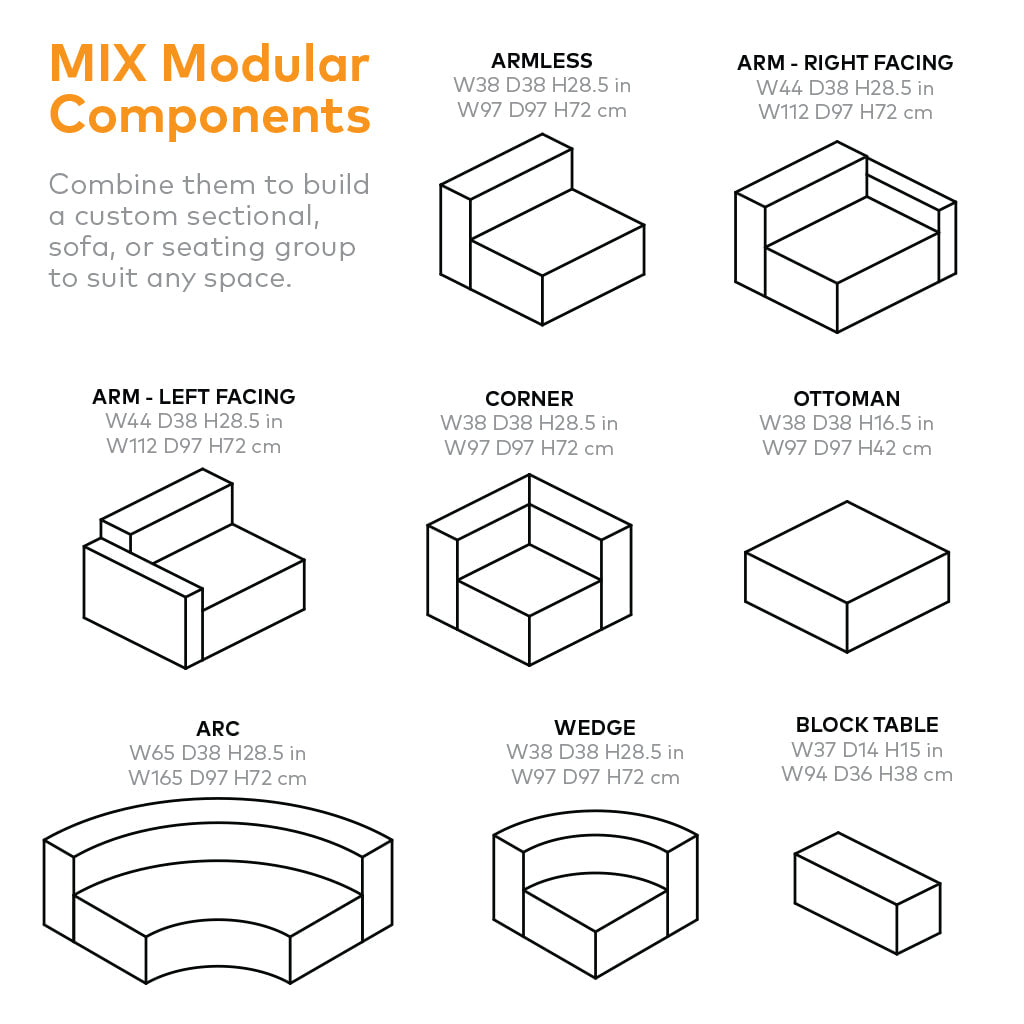 MIX Modular Components

Combine them to build a custom sectional, sofa, or seating group to suit any space.

ARMLESS
W38 D38 H28.5 in
W97 D97 H72 cm

ARM - RIGHT FACING
W44 D38 H28.5 in
W112 D97 H72 cm

ARM - LEFT FACING
W44 D38 H28.5 in
W112 D97 H72 cm

CORNER
W38 D38 H28.5 in
W97 D97 H72 cm

OTTOMAN
W38 D38 H16.5 in
W97 D97 H42 cm

ARC
W65 D38 H28.5 in
W165 D97 H72 cm

WEDGE
W38 D38 H28.5 in
W97 D97 H72 cm

BLOCK TABLE
W37 D14 H15 in
W94 D36 H38 cm